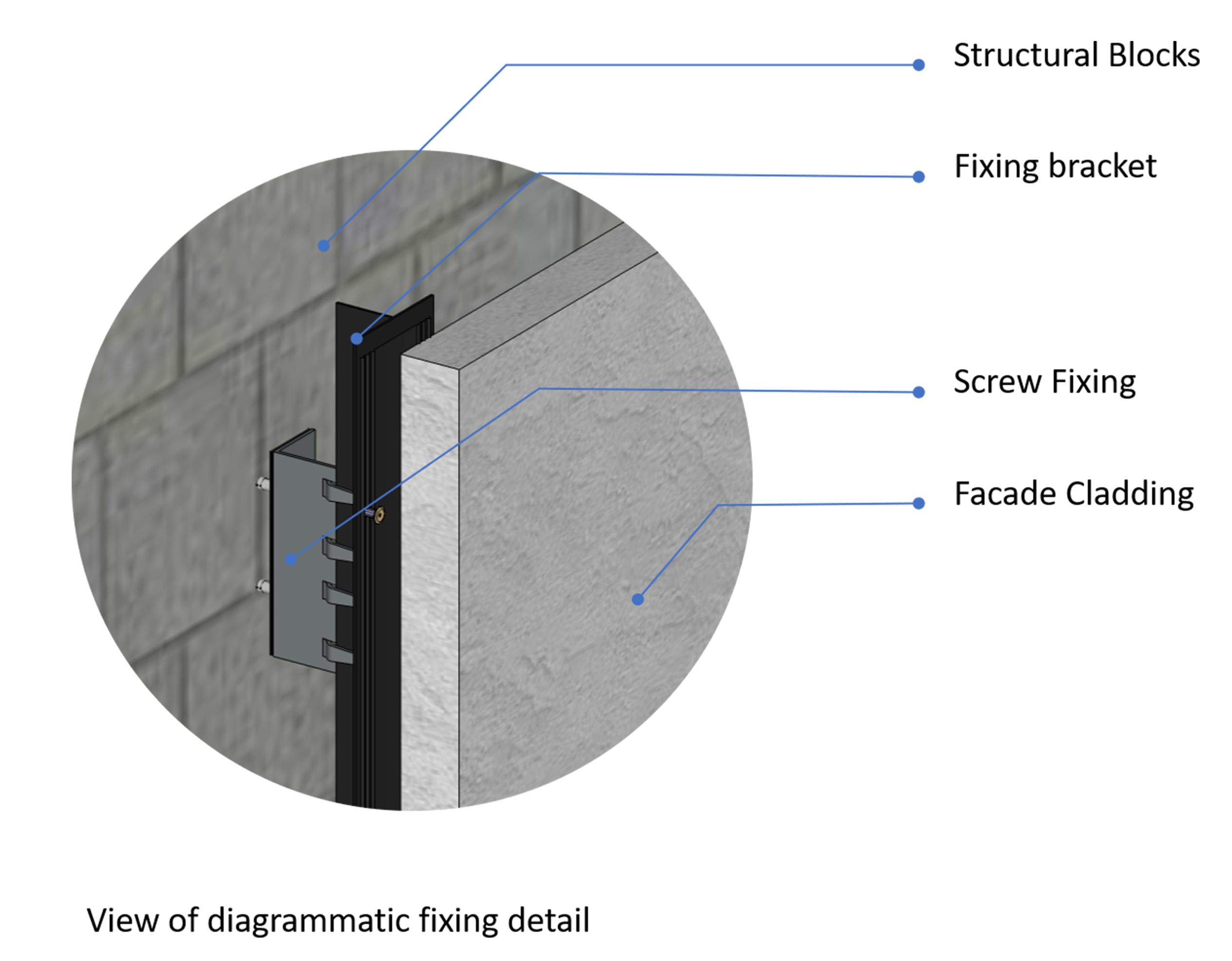 Structural Blocks

Fixing bracket

Screw Fixing

Facade Cladding

View of diagrammatic fixing detail